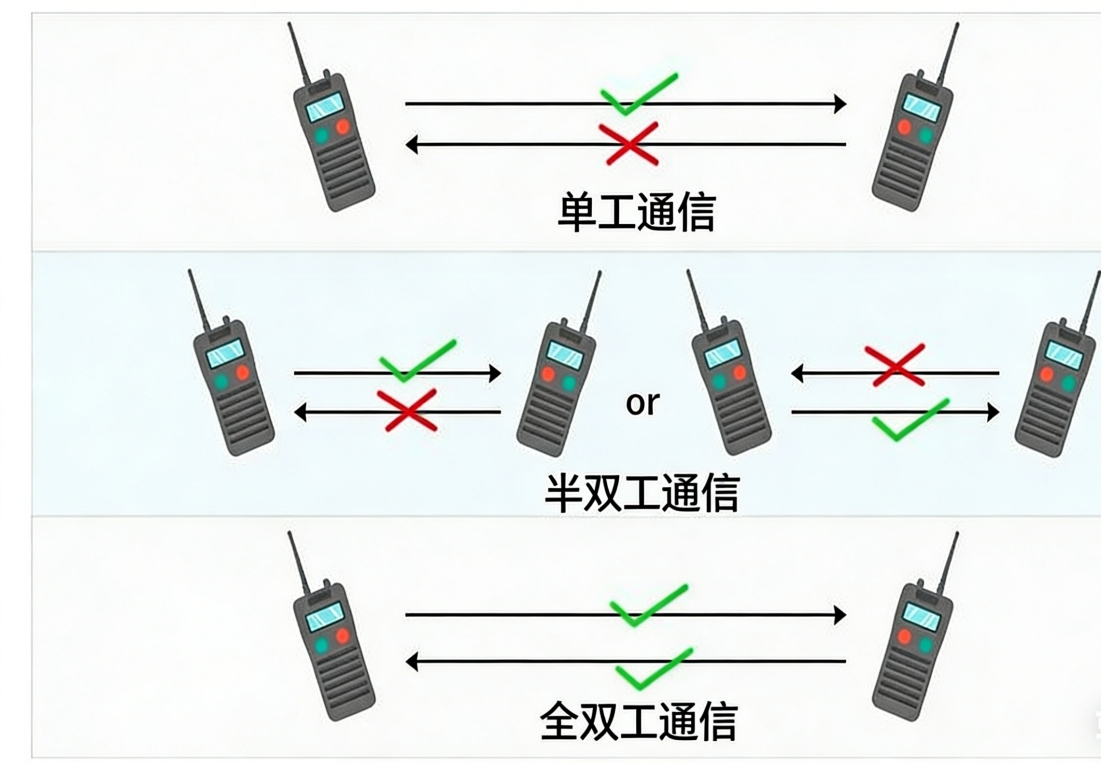 单工通信

or

半双工通信

全双工通信